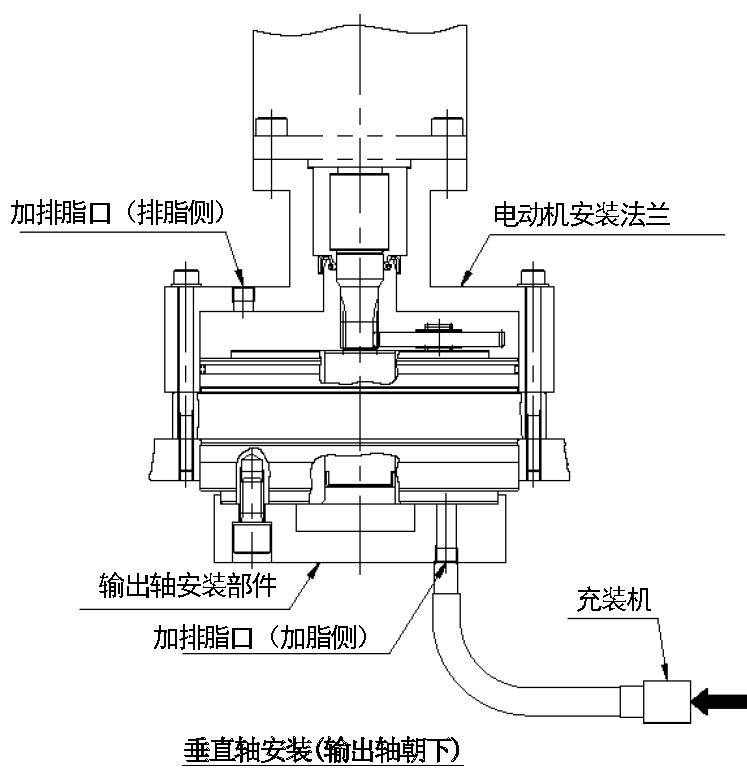 加排脂口（排脂侧）

电动机安装法兰

输出轴安装部件

加排脂口（加脂侧）

充装机

垂直轴安装(输出轴朝下)